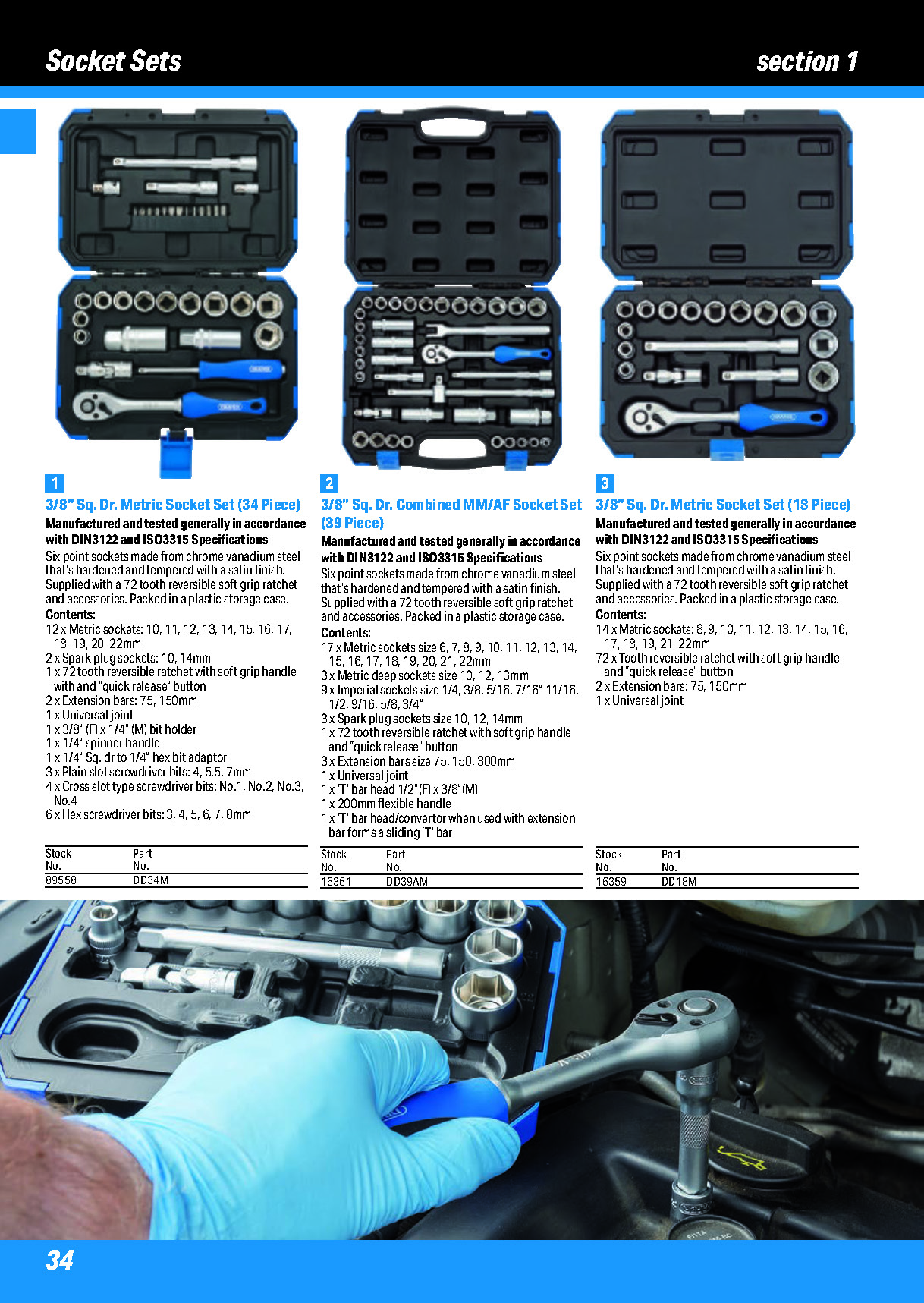 Socket Sets

section 1

1

3/8" Sq. Dr. Metric Socket Set (34 Piece)

Manufactured and tested generally in accordance with DIN3122 and ISO3315 Specifications

Six point sockets made from chrome vanadium steel that's hardened and tempered with a satin finish. Supplied with a 72 tooth reversible soft grip ratchet and accessories. Packed in a plastic storage case.

Contents:
12 x Metric sockets: 10, 11, 12, 13, 14, 15, 16, 17, 18, 19, 20, 22mm
2 x Spark plug sockets: 10, 14mm
1 x 72 tooth reversible ratchet with soft grip handle with and "quick release" button
2 x Extension bars: 75, 150mm
1 x Universal joint
1 x 3/8" (F) x 1/4" (M) bit holder
1 x 1/4" spinner handle
1 x 1/4" Sq. dr to 1/4" hex bit adaptor
3 x Plain slot screwdriver bits: 4, 5.5, 7mm
4 x Cross slot type screwdriver bits: No.1, No.2, No.3, No.4
6 x Hex screwdriver bits: 3, 4, 5, 6, 7, 8mm

| Stock No. | Part No. |
|---|---|
| 89558 | DD34M |

2

3/8" Sq. Dr. Combined MM/AF Socket Set (39 Piece)

Manufactured and tested generally in accordance with DIN3122 and ISO3315 Specifications

Six point sockets made from chrome vanadium steel that's hardened and tempered with a satin finish. Supplied with a 72 tooth reversible soft grip ratchet and accessories. Packed in a plastic storage case.

Contents:
17 x Metric sockets size 6, 7, 8, 9, 10, 11, 12, 13, 14, 15, 16, 17, 18, 19, 20, 21, 22mm
3 x Metric deep sockets size 10, 12, 13mm
9 x Imperial sockets size 1/4, 3/8, 5/16, 7/16" 11/16, 1/2, 9/16, 5/8, 3/4"
3 x Spark plug sockets size 10, 12, 14mm
1 x 72 tooth reversible ratchet with soft grip handle and "quick release" button
3 x Extension bars size 75, 150, 300mm
1 x Universal joint
1 x 'T' bar head 1/2"(F) x 3/8"(M)
1 x 200mm flexible handle
1 x 'T' bar head/convertor when used with extension bar forms a sliding 'T' bar

| Stock No. | Part No. |
|---|---|
| 16361 | DD39AM |

3

3/8" Sq. Dr. Metric Socket Set (18 Piece)

Manufactured and tested generally in accordance with DIN3122 and ISO3315 Specifications

Six point sockets made from chrome vanadium steel that's hardened and tempered with a satin finish. Supplied with a 72 tooth reversible soft grip ratchet and accessories. Packed in a plastic storage case.

Contents:
14 x Metric sockets: 8, 9, 10, 11, 12, 13, 14, 15, 16, 17, 18, 19, 21, 22mm
72 x Tooth reversible ratchet with soft grip handle and "quick release" button
2 x Extension bars: 75, 150mm
1 x Universal joint

| Stock No. | Part No. |
|---|---|
| 16359 | DD18M |

34