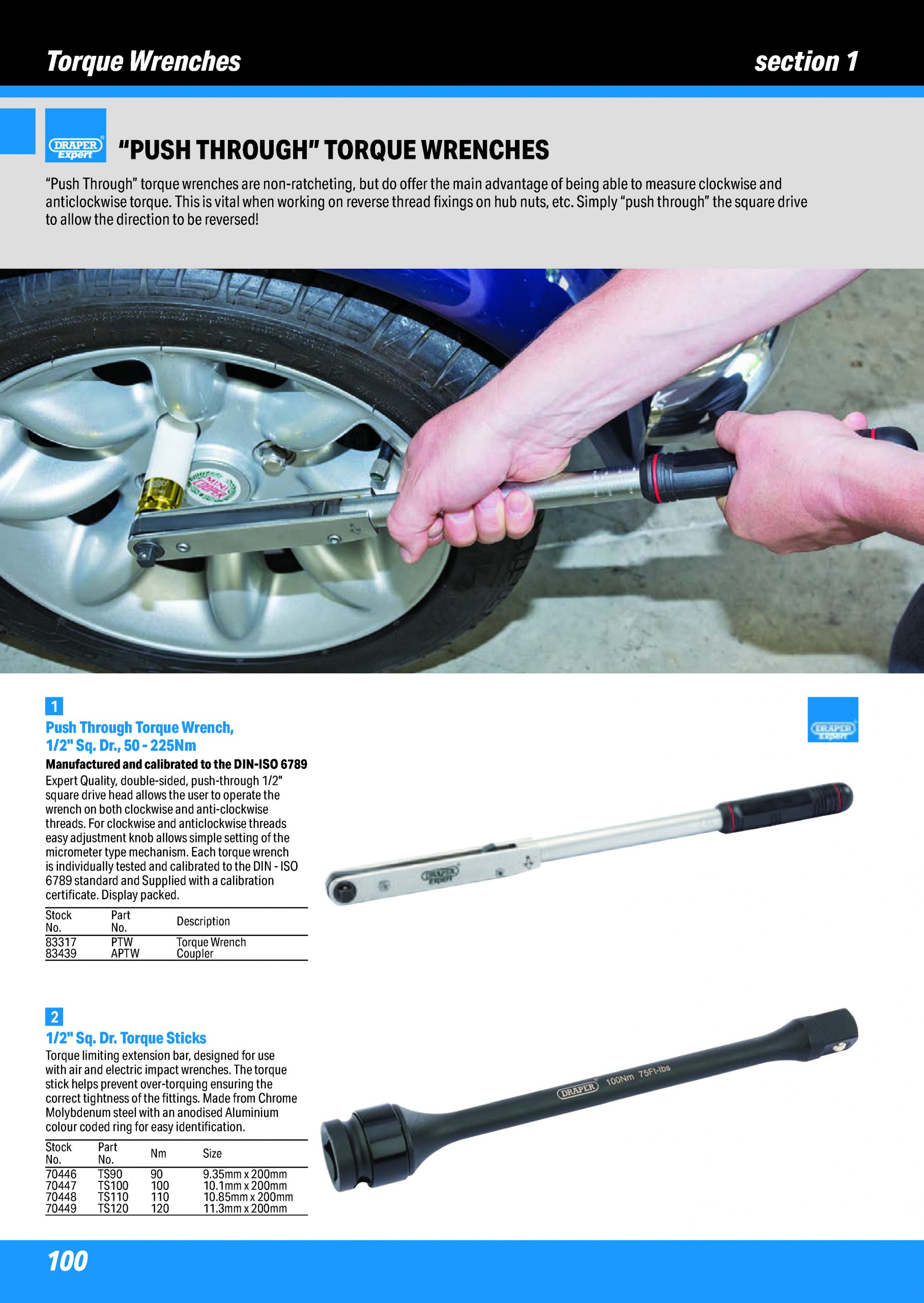 Torque Wrenches

section 1

DRAPER Expert

"PUSH THROUGH" TORQUE WRENCHES

"Push Through" torque wrenches are non-ratcheting, but do offer the main advantage of being able to measure clockwise and anticlockwise torque. This is vital when working on reverse thread fixings on hub nuts, etc. Simply "push through" the square drive to allow the direction to be reversed!

MINI COOPER

1

Push Through Torque Wrench, 1/2" Sq. Dr., 50 - 225Nm

Manufactured and calibrated to the DIN-ISO 6789

Expert Quality, double-sided, push-through 1/2" square drive head allows the user to operate the wrench on both clockwise and anti-clockwise threads. For clockwise and anticlockwise threads easy adjustment knob allows simple setting of the micrometer type mechanism. Each torque wrench is individually tested and calibrated to the DIN - ISO 6789 standard and Supplied with a calibration certificate. Display packed.

| Stock No. | Part No. | Description |
|---|---|---|
| 83317 | PTW | Torque Wrench |
| 83439 | APTW | Coupler |

DRAPER Expert

DRAPER Expert

2

1/2" Sq. Dr. Torque Sticks

Torque limiting extension bar, designed for use with air and electric impact wrenches. The torque stick helps prevent over-torquing ensuring the correct tightness of the fittings. Made from Chrome Molybdenum steel with an anodised Aluminium colour coded ring for easy identification.

| Stock No. | Part No. | Nm | Size |
|---|---|---|---|
| 70446 | TS90 | 90 | 9.35mm x 200mm |
| 70447 | TS100 | 100 | 10.1mm x 200mm |
| 70448 | TS110 | 110 | 10.85mm x 200mm |
| 70449 | TS120 | 120 | 11.3mm x 200mm |

DRAPER 100Nm 75Ft-lbs

100