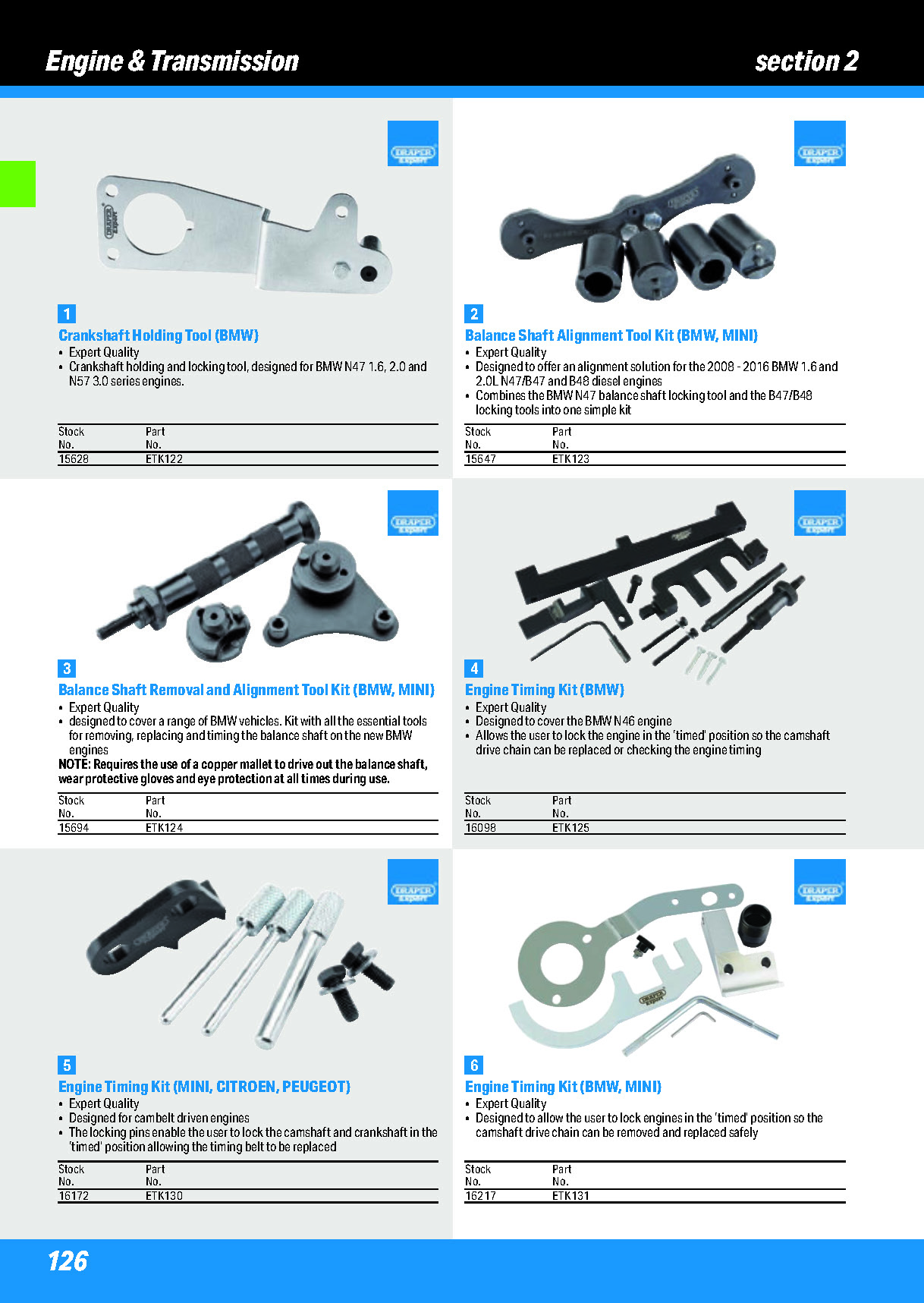 Engine & Transmission

section 2

DRAPER Expert

DRAPER Expert

1

Crankshaft Holding Tool (BMW)

• Expert Quality
• Crankshaft holding and locking tool, designed for BMW N47 1.6, 2.0 and N57 3.0 series engines.

| Stock No. | Part No. |
|---|---|
| 15628 | ETK122 |

DRAPER Expert

2

Balance Shaft Alignment Tool Kit (BMW, MINI)

• Expert Quality
• Designed to offer an alignment solution for the 2008 - 2016 BMW 1.6 and 2.0L N47/B47 and B48 diesel engines
• Combines the BMW N47 balance shaft locking tool and the B47/B48 locking tools into one simple kit

| Stock No. | Part No. |
|---|---|
| 15647 | ETK123 |

DRAPER Expert

3

Balance Shaft Removal and Alignment Tool Kit (BMW, MINI)

• Expert Quality
• designed to cover a range of BMW vehicles. Kit with all the essential tools for removing, replacing and timing the balance shaft on the new BMW engines

NOTE: Requires the use of a copper mallet to drive out the balance shaft, wear protective gloves and eye protection at all times during use.

| Stock No. | Part No. |
|---|---|
| 15694 | ETK124 |

DRAPER Expert

4

Engine Timing Kit (BMW)

• Expert Quality
• Designed to cover the BMW N46 engine
• Allows the user to lock the engine in the 'timed' position so the camshaft drive chain can be replaced or checking the engine timing

| Stock No. | Part No. |
|---|---|
| 16098 | ETK125 |

DRAPER Expert

5

Engine Timing Kit (MINI, CITROEN, PEUGEOT)

• Expert Quality
• Designed for cambelt driven engines
• The locking pins enable the user to lock the camshaft and crankshaft in the 'timed' position allowing the timing belt to be replaced

| Stock No. | Part No. |
|---|---|
| 16172 | ETK130 |

DRAPER Expert

DRAPER Expert

6

Engine Timing Kit (BMW, MINI)

• Expert Quality
• Designed to allow the user to lock engines in the 'timed' position so the camshaft drive chain can be removed and replaced safely

| Stock No. | Part No. |
|---|---|
| 16217 | ETK131 |

126