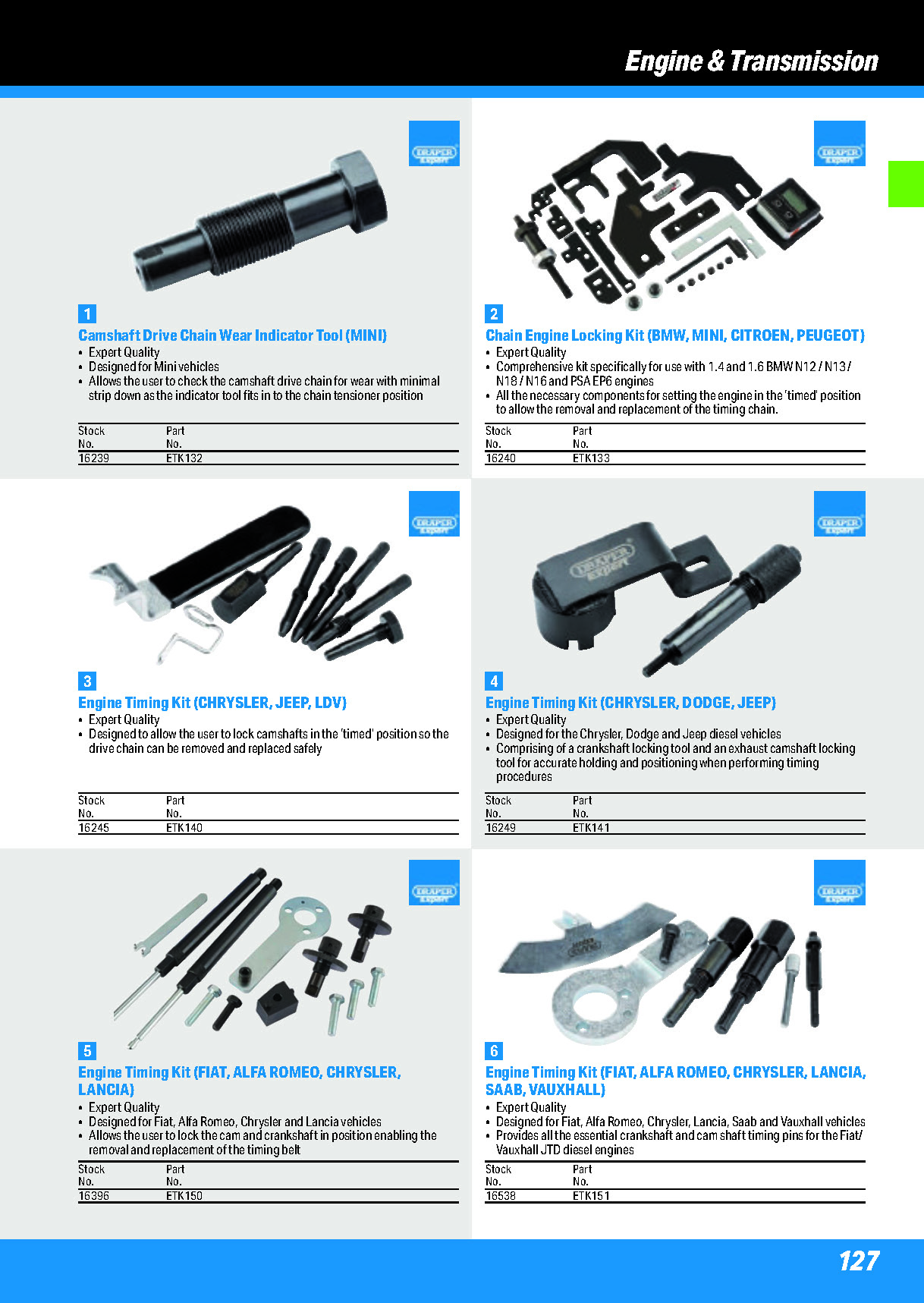 Engine & Transmission

DRAPER Expert

1
Camshaft Drive Chain Wear Indicator Tool (MINI)
• Expert Quality
• Designed for Mini vehicles
• Allows the user to check the camshaft drive chain for wear with minimal strip down as the indicator tool fits in to the chain tensioner position

| Stock No. | Part No. |
|---|---|
| 16239 | ETK132 |

DRAPER Expert

2
Chain Engine Locking Kit (BMW, MINI, CITROEN, PEUGEOT)
• Expert Quality
• Comprehensive kit specifically for use with 1.4 and 1.6 BMW N12 / N13 / N18 / N16 and PSA EP6 engines
• All the necessary components for setting the engine in the 'timed' position to allow the removal and replacement of the timing chain.

| Stock No. | Part No. |
|---|---|
| 16240 | ETK133 |

DRAPER Expert

3
Engine Timing Kit (CHRYSLER, JEEP, LDV)
• Expert Quality
• Designed to allow the user to lock camshafts in the 'timed' position so the drive chain can be removed and replaced safely

| Stock No. | Part No. |
|---|---|
| 16245 | ETK140 |

DRAPER Expert

DRAPER Expert

4
Engine Timing Kit (CHRYSLER, DODGE, JEEP)
• Expert Quality
• Designed for the Chrysler, Dodge and Jeep diesel vehicles
• Comprising of a crankshaft locking tool and an exhaust camshaft locking tool for accurate holding and positioning when performing timing procedures

| Stock No. | Part No. |
|---|---|
| 16249 | ETK141 |

DRAPER Expert

5
Engine Timing Kit (FIAT, ALFA ROMEO, CHRYSLER, LANCIA)
• Expert Quality
• Designed for Fiat, Alfa Romeo, Chrysler and Lancia vehicles
• Allows the user to lock the cam and crankshaft in position enabling the removal and replacement of the timing belt

| Stock No. | Part No. |
|---|---|
| 16396 | ETK150 |

DRAPER Expert

6
Engine Timing Kit (FIAT, ALFA ROMEO, CHRYSLER, LANCIA, SAAB, VAUXHALL)
• Expert Quality
• Designed for Fiat, Alfa Romeo, Chrysler, Lancia, Saab and Vauxhall vehicles
• Provides all the essential crankshaft and cam shaft timing pins for the Fiat/ Vauxhall JTD diesel engines

| Stock No. | Part No. |
|---|---|
| 16538 | ETK151 |

127