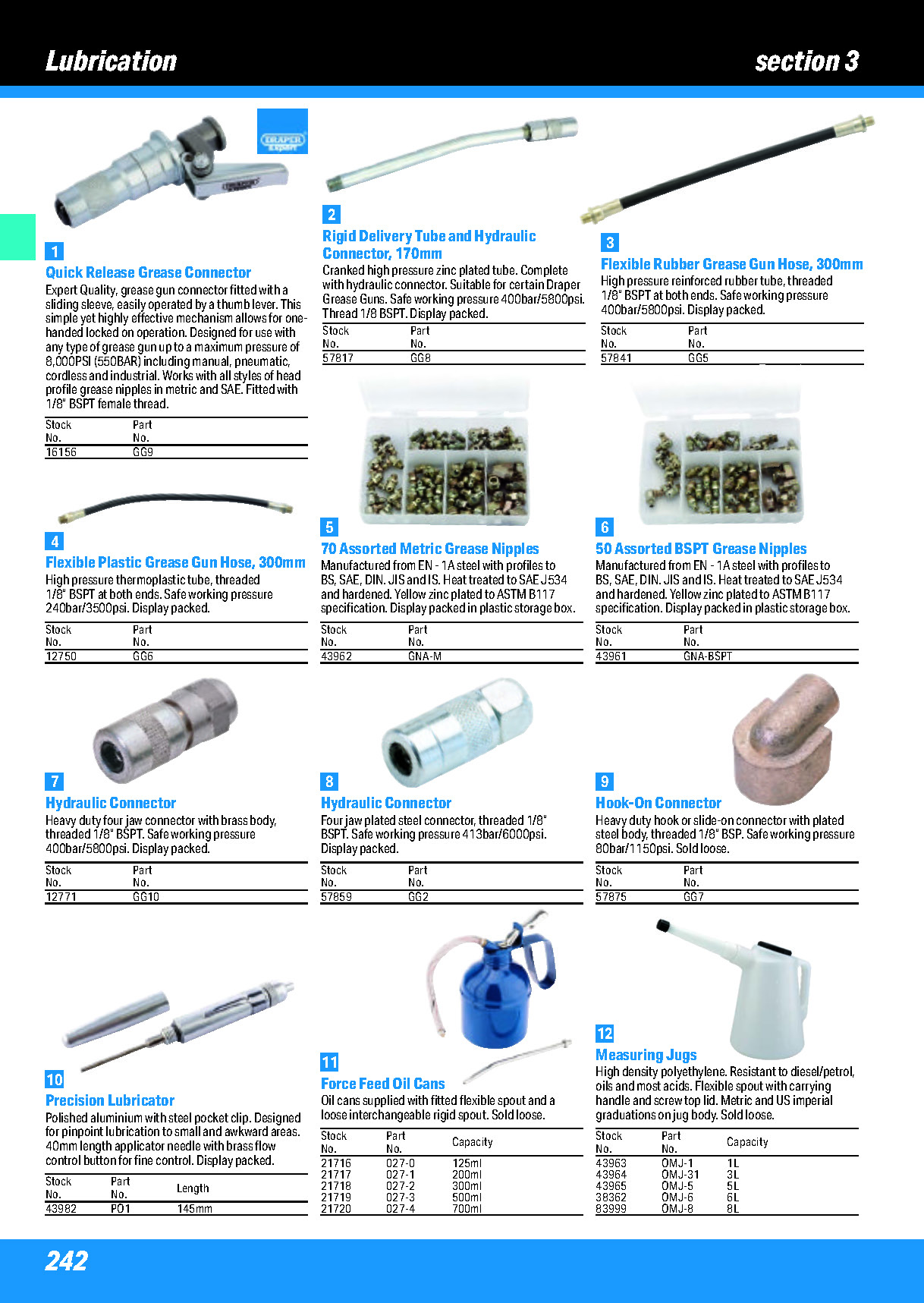 Lubrication

section 3

DRAPER Expert

1
Quick Release Grease Connector
Expert Quality, grease gun connector fitted with a sliding sleeve, easily operated by a thumb lever. This simple yet highly effective mechanism allows for one-handed locked on operation. Designed for use with any type of grease gun up to a maximum pressure of 8,000PSI (550BAR) including manual, pneumatic, cordless and industrial. Works with all styles of head profile grease nipples in metric and SAE. Fitted with 1/8" BSPT female thread.

| Stock No. | Part No. |
|---|---|
| 16156 | GG9 |

2
Rigid Delivery Tube and Hydraulic Connector, 170mm
Cranked high pressure zinc plated tube. Complete with hydraulic connector. Suitable for certain Draper Grease Guns. Safe working pressure 400bar/5800psi. Thread 1/8 BSPT. Display packed.

| Stock No. | Part No. |
|---|---|
| 57817 | GG8 |

3
Flexible Rubber Grease Gun Hose, 300mm
High pressure reinforced rubber tube, threaded 1/8" BSPT at both ends. Safe working pressure 400bar/5800psi. Display packed.

| Stock No. | Part No. |
|---|---|
| 57841 | GG5 |

4
Flexible Plastic Grease Gun Hose, 300mm
High pressure thermoplastic tube, threaded 1/8" BSPT at both ends. Safe working pressure 240bar/3500psi. Display packed.

| Stock No. | Part No. |
|---|---|
| 12750 | GG6 |

5
70 Assorted Metric Grease Nipples
Manufactured from EN - 1A steel with profiles to BS, SAE, DIN. JIS and IS. Heat treated to SAE J534 and hardened. Yellow zinc plated to ASTM B117 specification. Display packed in plastic storage box.

| Stock No. | Part No. |
|---|---|
| 43962 | GNA-M |

6
50 Assorted BSPT Grease Nipples
Manufactured from EN - 1A steel with profiles to BS, SAE, DIN. JIS and IS. Heat treated to SAE J534 and hardened. Yellow zinc plated to ASTM B117 specification. Display packed in plastic storage box.

| Stock No. | Part No. |
|---|---|
| 43961 | GNA-BSPT |

7
Hydraulic Connector
Heavy duty four jaw connector with brass body, threaded 1/8" BSPT. Safe working pressure 400bar/5800psi. Display packed.

| Stock No. | Part No. |
|---|---|
| 12771 | GG10 |

8
Hydraulic Connector
Four jaw plated steel connector, threaded 1/8" BSPT. Safe working pressure 413bar/6000psi. Display packed.

| Stock No. | Part No. |
|---|---|
| 57859 | GG2 |

9
Hook-On Connector
Heavy duty hook or slide-on connector with plated steel body, threaded 1/8" BSP. Safe working pressure 80bar/1150psi. Sold loose.

| Stock No. | Part No. |
|---|---|
| 57875 | GG7 |

10
Precision Lubricator
Polished aluminium with steel pocket clip. Designed for pinpoint lubrication to small and awkward areas. 40mm length applicator needle with brass flow control button for fine control. Display packed.

| Stock No. | Part No. | Length |
|---|---|---|
| 43982 | PO1 | 145mm |

11
Force Feed Oil Cans
Oil cans supplied with fitted flexible spout and a loose interchangeable rigid spout. Sold loose.

| Stock No. | Part No. | Capacity |
|---|---|---|
| 21716 | 027-0 | 125ml |
| 21717 | 027-1 | 200ml |
| 21718 | 027-2 | 300ml |
| 21719 | 027-3 | 500ml |
| 21720 | 027-4 | 700ml |

12
Measuring Jugs
High density polyethylene. Resistant to diesel/petrol, oils and most acids. Flexible spout with carrying handle and screw top lid. Metric and US imperial graduations on jug body. Sold loose.

| Stock No. | Part No. | Capacity |
|---|---|---|
| 43963 | OMJ-1 | 1L |
| 43964 | OMJ-31 | 3L |
| 43965 | OMJ-5 | 5L |
| 38362 | OMJ-6 | 6L |
| 83999 | OMJ-8 | 8L |

242