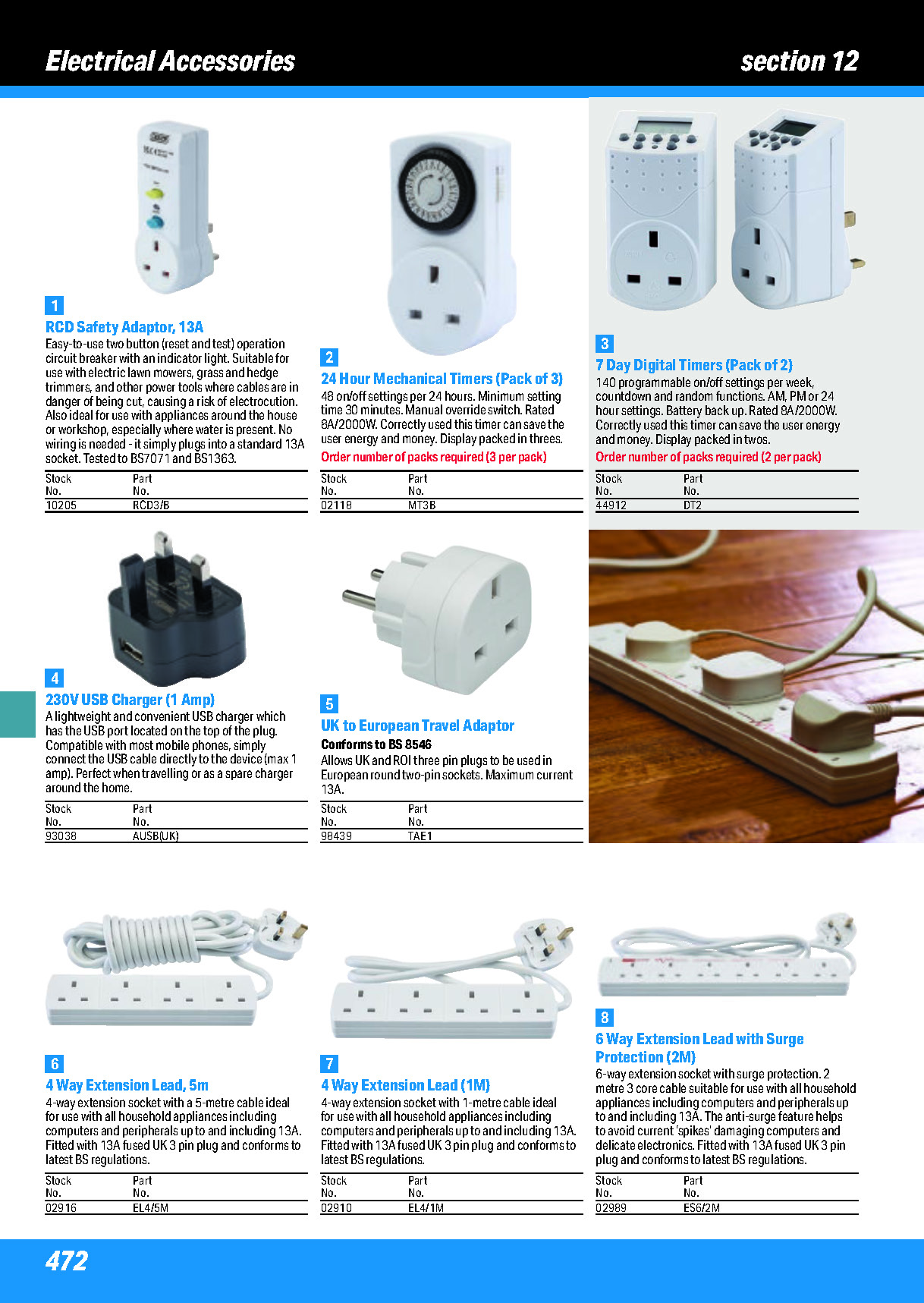 Electrical Accessories

section 12

1

RCD Safety Adaptor, 13A

Easy-to-use two button (reset and test) operation circuit breaker with an indicator light. Suitable for use with electric lawn mowers, grass and hedge trimmers, and other power tools where cables are in danger of being cut, causing a risk of electrocution. Also ideal for use with appliances around the house or workshop, especially where water is present. No wiring is needed - it simply plugs into a standard 13A socket. Tested to BS7071 and BS1363.

| Stock No. | Part No. |
|---|---|
| 10205 | RCD3/B |

2

24 Hour Mechanical Timers (Pack of 3)

48 on/off settings per 24 hours. Minimum setting time 30 minutes. Manual override switch. Rated 8A/2000W. Correctly used this timer can save the user energy and money. Display packed in threes.

Order number of packs required (3 per pack)

| Stock No. | Part No. |
|---|---|
| 02118 | MT3B |

3

7 Day Digital Timers (Pack of 2)

140 programmable on/off settings per week, countdown and random functions. AM, PM or 24 hour settings. Battery back up. Rated 8A/2000W. Correctly used this timer can save the user energy and money. Display packed in twos.

Order number of packs required (2 per pack)

| Stock No. | Part No. |
|---|---|
| 44912 | DT2 |

4

230V USB Charger (1 Amp)

A lightweight and convenient USB charger which has the USB port located on the top of the plug. Compatible with most mobile phones, simply connect the USB cable directly to the device (max 1 amp). Perfect when travelling or as a spare charger around the home.

| Stock No. | Part No. |
|---|---|
| 93038 | AUSB(UK) |

5

UK to European Travel Adaptor

Conforms to BS 8546

Allows UK and ROI three pin plugs to be used in European round two-pin sockets. Maximum current 13A.

| Stock No. | Part No. |
|---|---|
| 98439 | TAE1 |

6

4 Way Extension Lead, 5m

4-way extension socket with a 5-metre cable ideal for use with all household appliances including computers and peripherals up to and including 13A. Fitted with 13A fused UK 3 pin plug and conforms to latest BS regulations.

| Stock No. | Part No. |
|---|---|
| 02916 | EL4/5M |

7

4 Way Extension Lead (1M)

4-way extension socket with 1-metre cable ideal for use with all household appliances including computers and peripherals up to and including 13A. Fitted with 13A fused UK 3 pin plug and conforms to latest BS regulations.

| Stock No. | Part No. |
|---|---|
| 02910 | EL4/1M |

8

6 Way Extension Lead with Surge Protection (2M)

6-way extension socket with surge protection. 2 metre 3 core cable suitable for use with all household appliances including computers and peripherals up to and including 13A. The anti-surge feature helps to avoid current 'spikes' damaging computers and delicate electronics. Fitted with 13A fused UK 3 pin plug and conforms to latest BS regulations.

| Stock No. | Part No. |
|---|---|
| 02989 | ES6/2M |

472