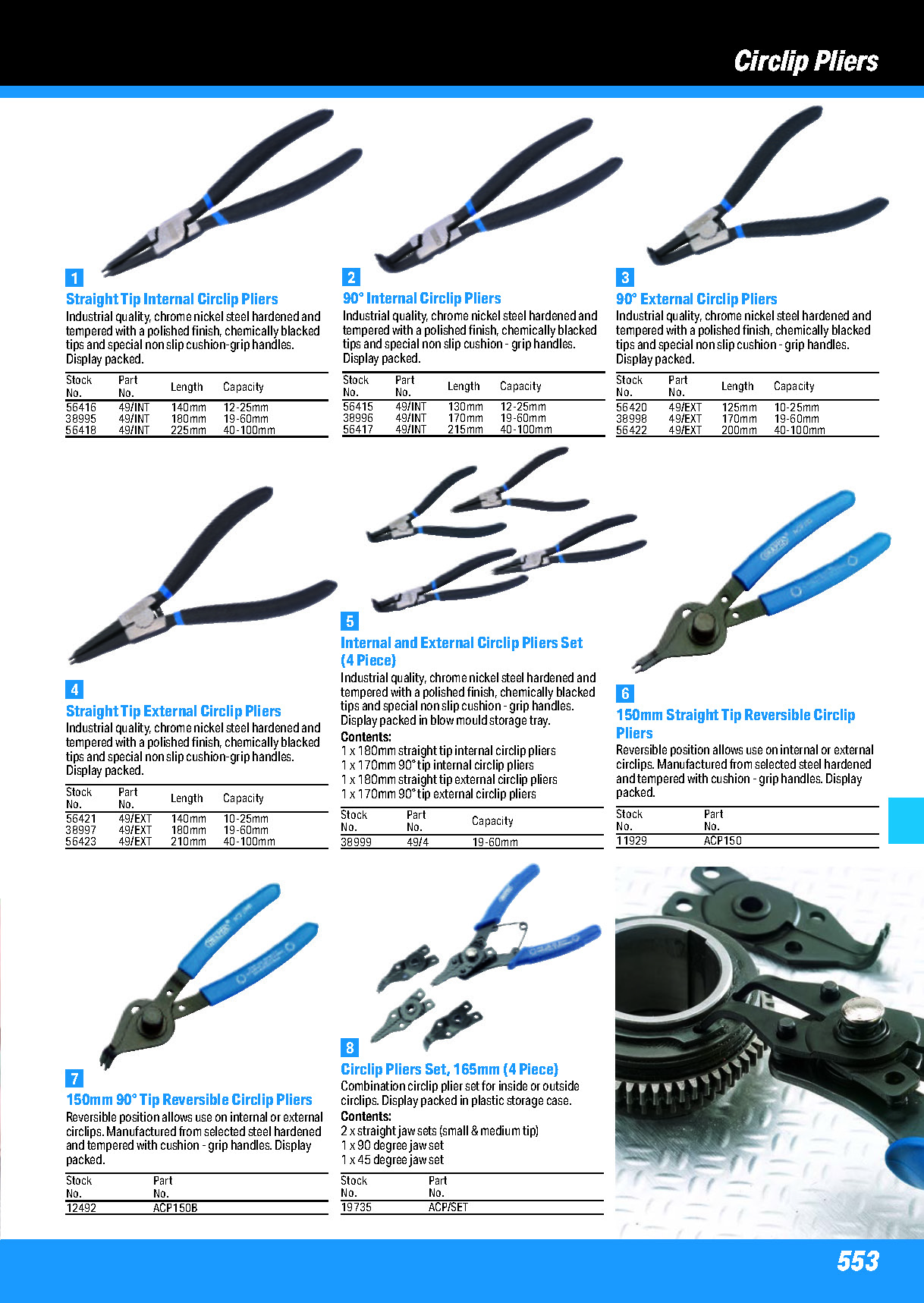 Circlip Pliers

1

Straight Tip Internal Circlip Pliers

Industrial quality, chrome nickel steel hardened and tempered with a polished finish, chemically blacked tips and special non slip cushion-grip handles. Display packed.

| Stock No. | Part No. | Length | Capacity |
|---|---|---|---|
| 56416 | 49/INT | 140mm | 12-25mm |
| 38995 | 49/INT | 180mm | 19-60mm |
| 56418 | 49/INT | 225mm | 40-100mm |

2

90° Internal Circlip Pliers

Industrial quality, chrome nickel steel hardened and tempered with a polished finish, chemically blacked tips and special non slip cushion - grip handles. Display packed.

| Stock No. | Part No. | Length | Capacity |
|---|---|---|---|
| 56415 | 49/INT | 130mm | 12-25mm |
| 38996 | 49/INT | 170mm | 19-60mm |
| 56417 | 49/INT | 215mm | 40-100mm |

3

90° External Circlip Pliers

Industrial quality, chrome nickel steel hardened and tempered with a polished finish, chemically blacked tips and special non slip cushion - grip handles. Display packed.

| Stock No. | Part No. | Length | Capacity |
|---|---|---|---|
| 56420 | 49/EXT | 125mm | 10-25mm |
| 38998 | 49/EXT | 170mm | 19-60mm |
| 56422 | 49/EXT | 200mm | 40-100mm |

4

Straight Tip External Circlip Pliers

Industrial quality, chrome nickel steel hardened and tempered with a polished finish, chemically blacked tips and special non slip cushion-grip handles. Display packed.

| Stock No. | Part No. | Length | Capacity |
|---|---|---|---|
| 56421 | 49/EXT | 140mm | 10-25mm |
| 38997 | 49/EXT | 180mm | 19-60mm |
| 56423 | 49/EXT | 210mm | 40-100mm |

5

Internal and External Circlip Pliers Set (4 Piece)

Industrial quality, chrome nickel steel hardened and tempered with a polished finish, chemically blacked tips and special non slip cushion - grip handles. Display packed in blow mould storage tray.

Contents:
1 x 180mm straight tip internal circlip pliers
1 x 170mm 90° tip internal circlip pliers
1 x 180mm straight tip external circlip pliers
1 x 170mm 90° tip external circlip pliers

| Stock No. | Part No. | Capacity |
|---|---|---|
| 38999 | 49/4 | 19-60mm |

6

150mm Straight Tip Reversible Circlip Pliers

Reversible position allows use on internal or external circlips. Manufactured from selected steel hardened and tempered with cushion - grip handles. Display packed.

| Stock No. | Part No. |
|---|---|
| 11929 | ACP150 |

7

150mm 90° Tip Reversible Circlip Pliers

Reversible position allows use on internal or external circlips. Manufactured from selected steel hardened and tempered with cushion - grip handles. Display packed.

| Stock No. | Part No. |
|---|---|
| 12492 | ACP150B |

8

Circlip Pliers Set, 165mm (4 Piece)

Combination circlip plier set for inside or outside circlips. Display packed in plastic storage case.

Contents:
2 x straight jaw sets (small & medium tip)
1 x 90 degree jaw set
1 x 45 degree jaw set

| Stock No. | Part No. |
|---|---|
| 19735 | ACP/SET |

553