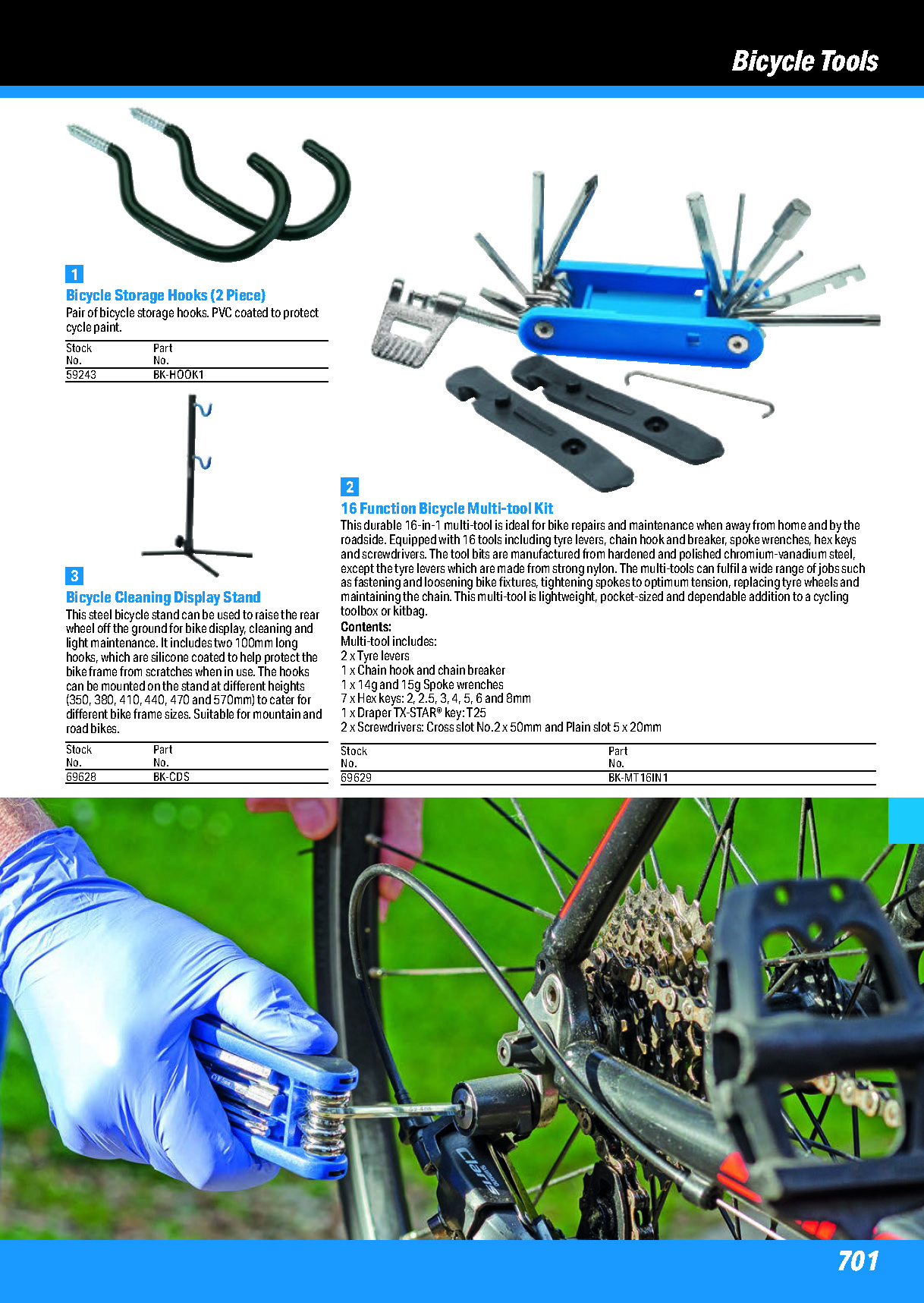 Bicycle Tools

1
Bicycle Storage Hooks (2 Piece)
Pair of bicycle storage hooks. PVC coated to protect cycle paint.

| Stock No. | Part No. |
|---|---|
| 59243 | BK-HOOK1 |

3
Bicycle Cleaning Display Stand
This steel bicycle stand can be used to raise the rear wheel off the ground for bike display, cleaning and light maintenance. It includes two 100mm long hooks, which are silicone coated to help protect the bike frame from scratches when in use. The hooks can be mounted on the stand at different heights (350, 380, 410, 440, 470 and 570mm) to cater for different bike frame sizes. Suitable for mountain and road bikes.

| Stock No. | Part No. |
|---|---|
| 69628 | BK-CDS |

2
16 Function Bicycle Multi-tool Kit
This durable 16-in-1 multi-tool is ideal for bike repairs and maintenance when away from home and by the roadside. Equipped with 16 tools including tyre levers, chain hook and breaker, spoke wrenches, hex keys and screwdrivers. The tool bits are manufactured from hardened and polished chromium-vanadium steel, except the tyre levers which are made from strong nylon. The multi-tools can fulfil a wide range of jobs such as fastening and loosening bike fixtures, tightening spokes to optimum tension, replacing tyre wheels and maintaining the chain. This multi-tool is lightweight, pocket-sized and dependable addition to a cycling toolbox or kitbag.
Contents:
Multi-tool includes:
2 x Tyre levers
1 x Chain hook and chain breaker
1 x 14g and 15g Spoke wrenches
7 x Hex keys: 2, 2.5, 3, 4, 5, 6 and 8mm
1 x Draper TX-STAR® key: T25
2 x Screwdrivers: Cross slot No.2 x 50mm and Plain slot 5 x 20mm

| Stock No. | Part No. |
|---|---|
| 69629 | BK-MT16IN1 |

701