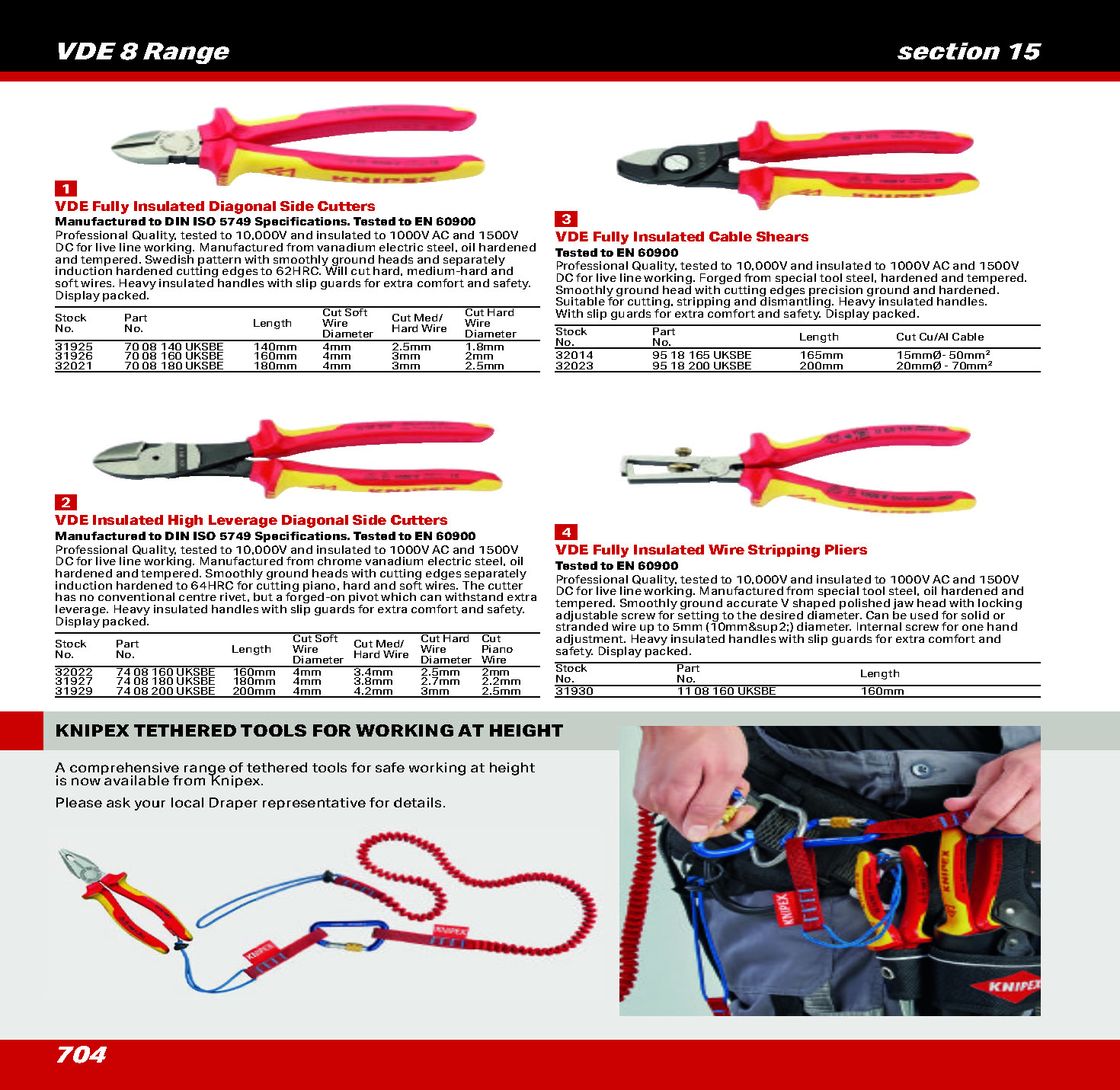 VDE 8 Range

section 15

1

VDE Fully Insulated Diagonal Side Cutters

Manufactured to DIN ISO 5749 Specifications. Tested to EN 60900

Professional Quality, tested to 10,000V and insulated to 1000V AC and 1500V DC for live line working. Manufactured from vanadium electric steel, oil hardened and tempered. Swedish pattern with smoothly ground heads and separately induction hardened cutting edges to 62HRC. Will cut hard, medium-hard and soft wires. Heavy insulated handles with slip guards for extra comfort and safety. Display packed.

| Stock No. | Part No. | Length | Cut Soft Wire Diameter | Cut Med/ Hard Wire | Cut Hard Wire Diameter |
|---|---|---|---|---|---|
| 31925 | 70 08 140 UKSBE | 140mm | 4mm | 2.5mm | 1.8mm |
| 31926 | 70 08 160 UKSBE | 160mm | 4mm | 3mm | 2mm |
| 32021 | 70 08 180 UKSBE | 180mm | 4mm | 3mm | 2.5mm |

2

VDE Insulated High Leverage Diagonal Side Cutters

Manufactured to DIN ISO 5749 Specifications. Tested to EN 60900

Professional Quality, tested to 10,000V and insulated to 1000V AC and 1500V DC for live line working. Manufactured from chrome vanadium electric steel, oil hardened and tempered. Smoothly ground heads with cutting edges separately induction hardened to 64HRC for cutting piano, hard and soft wires. The cutter has no conventional centre rivet, but a forged-on pivot which can withstand extra leverage. Heavy insulated handles with slip guards for extra comfort and safety. Display packed.

| Stock No. | Part No. | Length | Cut Soft Wire Diameter | Cut Med/ Hard Wire | Cut Hard Wire Diameter | Cut Piano Wire |
|---|---|---|---|---|---|---|
| 32022 | 74 08 160 UKSBE | 160mm | 4mm | 3.4mm | 2.5mm | 2mm |
| 31927 | 74 08 180 UKSBE | 180mm | 4mm | 3.8mm | 2.7mm | 2.2mm |
| 31929 | 74 08 200 UKSBE | 200mm | 4mm | 4.2mm | 3mm | 2.5mm |

3

VDE Fully Insulated Cable Shears

Tested to EN 60900

Professional Quality, tested to 10,000V and insulated to 1000V AC and 1500V DC for live line working. Forged from special tool steel, hardened and tempered. Smoothly ground head with cutting edges precision ground and hardened. Suitable for cutting, stripping and dismantling. Heavy insulated handles. With slip guards for extra comfort and safety. Display packed.

| Stock No. | Part No. | Length | Cut Cu/Al Cable |
|---|---|---|---|
| 32014 | 95 18 165 UKSBE | 165mm | 15mmØ- 50mm² |
| 32023 | 95 18 200 UKSBE | 200mm | 20mmØ - 70mm² |

4

VDE Fully Insulated Wire Stripping Pliers

Tested to EN 60900

Professional Quality, tested to 10,000V and insulated to 1000V AC and 1500V DC for live line working. Manufactured from special tool steel, oil hardened and tempered. Smoothly ground accurate V shaped polished jaw head with locking adjustable screw for setting to the desired diameter. Can be used for solid or stranded wire up to 5mm (10mm&sup2;) diameter. Internal screw for one hand adjustment. Heavy insulated handles with slip guards for extra comfort and safety. Display packed.

| Stock No. | Part No. | Length |
|---|---|---|
| 31930 | 11 08 160 UKSBE | 160mm |

KNIPEX TETHERED TOOLS FOR WORKING AT HEIGHT

A comprehensive range of tethered tools for safe working at height is now available from Knipex.

Please ask your local Draper representative for details.

KNIPEX

KNIPEX

KNIPEX

KNIPEX

KNIPEX

704