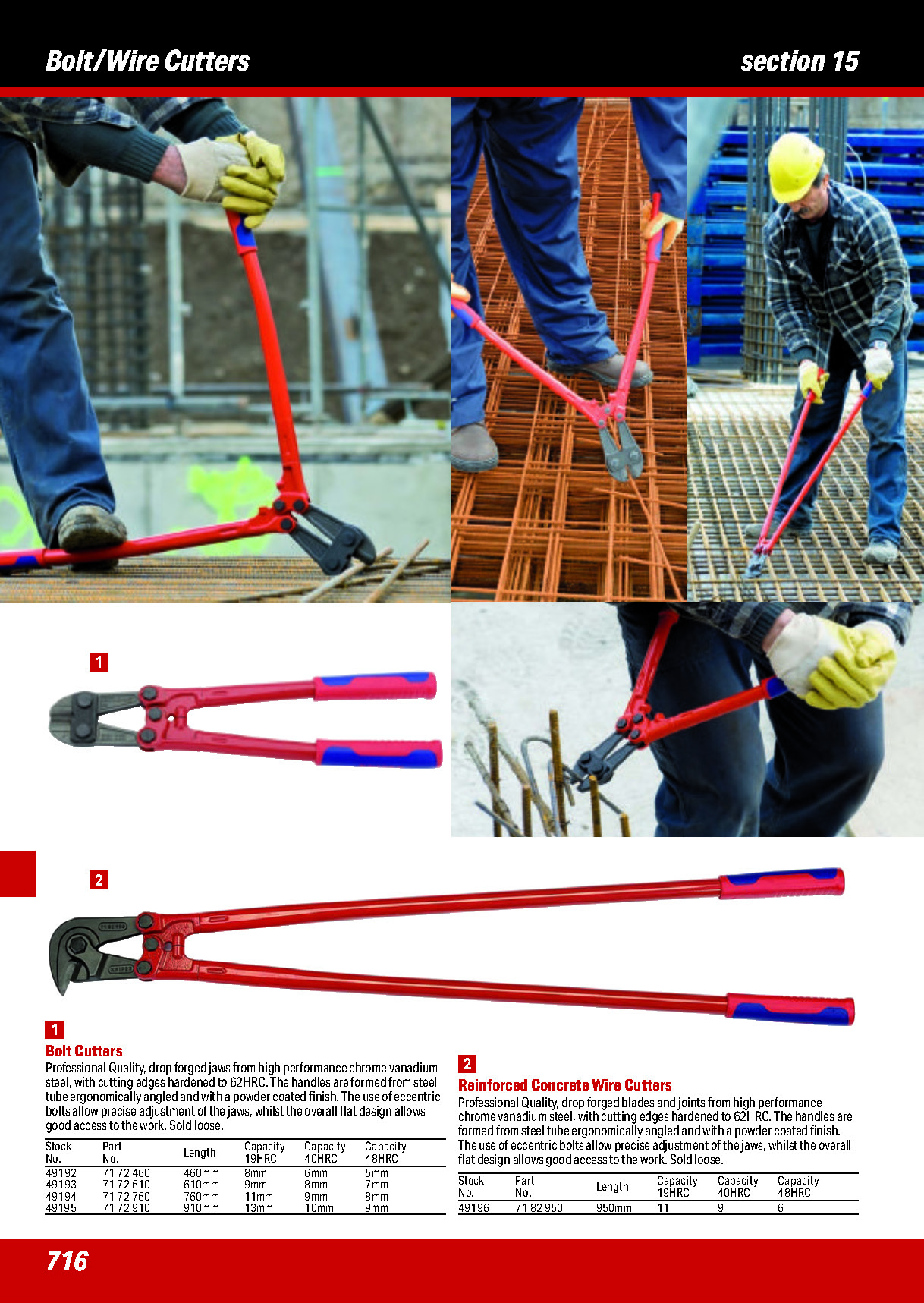 Bolt/Wire Cutters

section 15

1

2

1
Bolt Cutters
Professional Quality, drop forged jaws from high performance chrome vanadium steel, with cutting edges hardened to 62HRC. The handles are formed from steel tube ergonomically angled and with a powder coated finish. The use of eccentric bolts allow precise adjustment of the jaws, whilst the overall flat design allows good access to the work. Sold loose.

| Stock No. | Part No. | Length | Capacity 19HRC | Capacity 40HRC | Capacity 48HRC |
|---|---|---|---|---|---|
| 49192 | 71 72 460 | 460mm | 8mm | 6mm | 5mm |
| 49193 | 71 72 610 | 610mm | 9mm | 8mm | 7mm |
| 49194 | 71 72 760 | 760mm | 11mm | 9mm | 8mm |
| 49195 | 71 72 910 | 910mm | 13mm | 10mm | 9mm |

2
Reinforced Concrete Wire Cutters
Professional Quality, drop forged blades and joints from high performance chrome vanadium steel, with cutting edges hardened to 62HRC. The handles are formed from steel tube ergonomically angled and with a powder coated finish. The use of eccentric bolts allow precise adjustment of the jaws, whilst the overall flat design allows good access to the work. Sold loose.

| Stock No. | Part No. | Length | Capacity 19HRC | Capacity 40HRC | Capacity 48HRC |
|---|---|---|---|---|---|
| 49196 | 71 82 950 | 950mm | 11 | 9 | 6 |

716