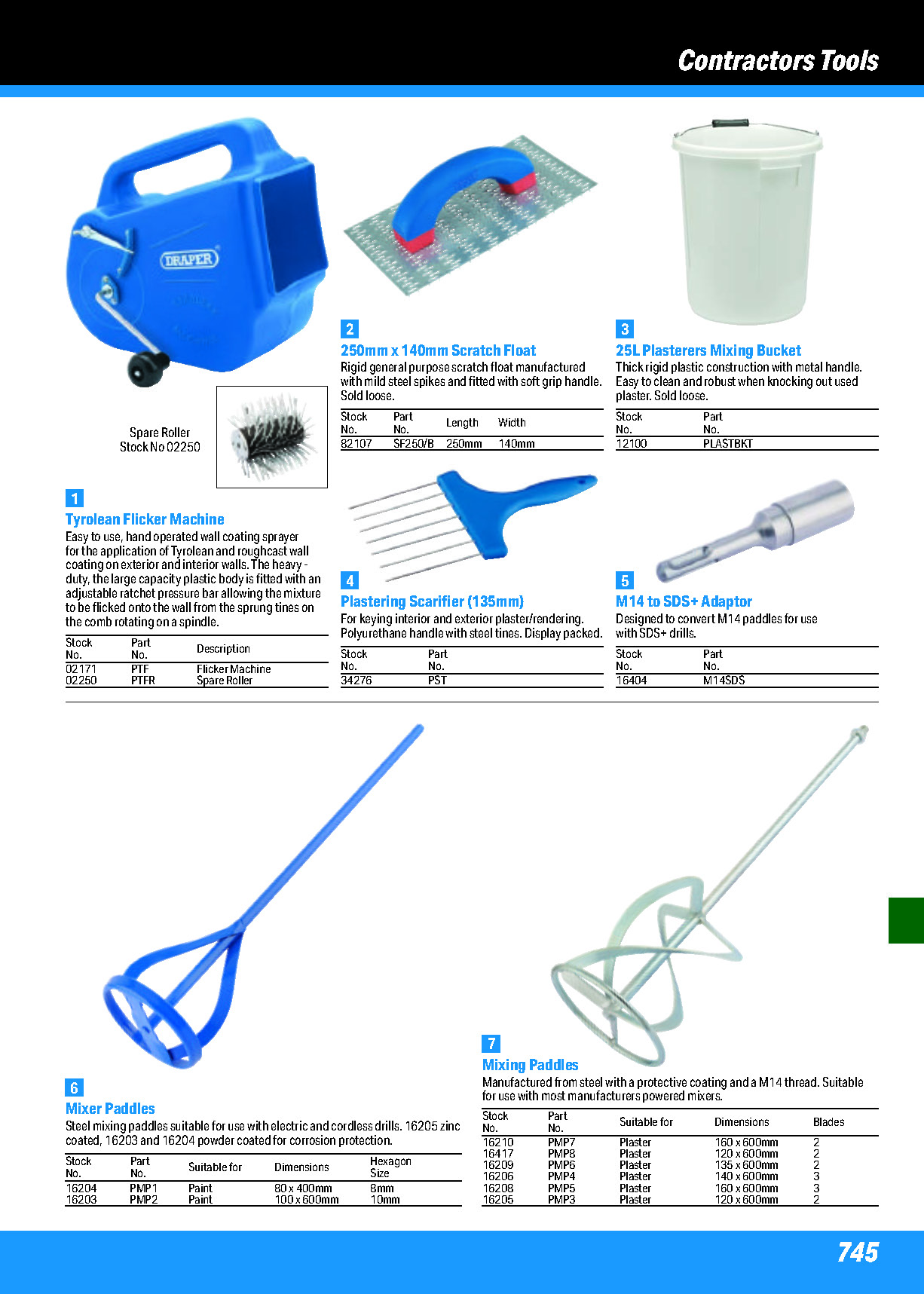 Contractors Tools

DRAPER

Spare Roller
Stock No 02250

1
Tyrolean Flicker Machine
Easy to use, hand operated wall coating sprayer for the application of Tyrolean and roughcast wall coating on exterior and interior walls. The heavy - duty, the large capacity plastic body is fitted with an adjustable ratchet pressure bar allowing the mixture to be flicked onto the wall from the sprung tines on the comb rotating on a spindle.

| Stock No. | Part No. | Description |
|---|---|---|
| 02171 | PTF | Flicker Machine |
| 02250 | PTFR | Spare Roller |

2
250mm x 140mm Scratch Float
Rigid general purpose scratch float manufactured with mild steel spikes and fitted with soft grip handle. Sold loose.

| Stock No. | Part No. | Length | Width |
|---|---|---|---|
| 82107 | SF250/B | 250mm | 140mm |

3
25L Plasterers Mixing Bucket
Thick rigid plastic construction with metal handle. Easy to clean and robust when knocking out used plaster. Sold loose.

| Stock No. | Part No. |
|---|---|
| 12100 | PLASTBKT |

4
Plastering Scarifier (135mm)
For keying interior and exterior plaster/rendering. Polyurethane handle with steel tines. Display packed.

| Stock No. | Part No. |
|---|---|
| 34276 | PST |

5
M14 to SDS+ Adaptor
Designed to convert M14 paddles for use with SDS+ drills.

| Stock No. | Part No. |
|---|---|
| 16404 | M14SDS |

6
Mixer Paddles
Steel mixing paddles suitable for use with electric and cordless drills. 16205 zinc coated, 16203 and 16204 powder coated for corrosion protection.

| Stock No. | Part No. | Suitable for | Dimensions | Hexagon Size |
|---|---|---|---|---|
| 16204 | PMP1 | Paint | 80 x 400mm | 8mm |
| 16203 | PMP2 | Paint | 100 x 600mm | 10mm |

7
Mixing Paddles
Manufactured from steel with a protective coating and a M14 thread. Suitable for use with most manufacturers powered mixers.

| Stock No. | Part No. | Suitable for | Dimensions | Blades |
|---|---|---|---|---|
| 16210 | PMP7 | Plaster | 160 x 600mm | 2 |
| 16417 | PMP8 | Plaster | 120 x 600mm | 2 |
| 16209 | PMP6 | Plaster | 135 x 600mm | 2 |
| 16206 | PMP4 | Plaster | 140 x 600mm | 3 |
| 16208 | PMP5 | Plaster | 160 x 600mm | 3 |
| 16205 | PMP3 | Plaster | 120 x 600mm | 2 |

745