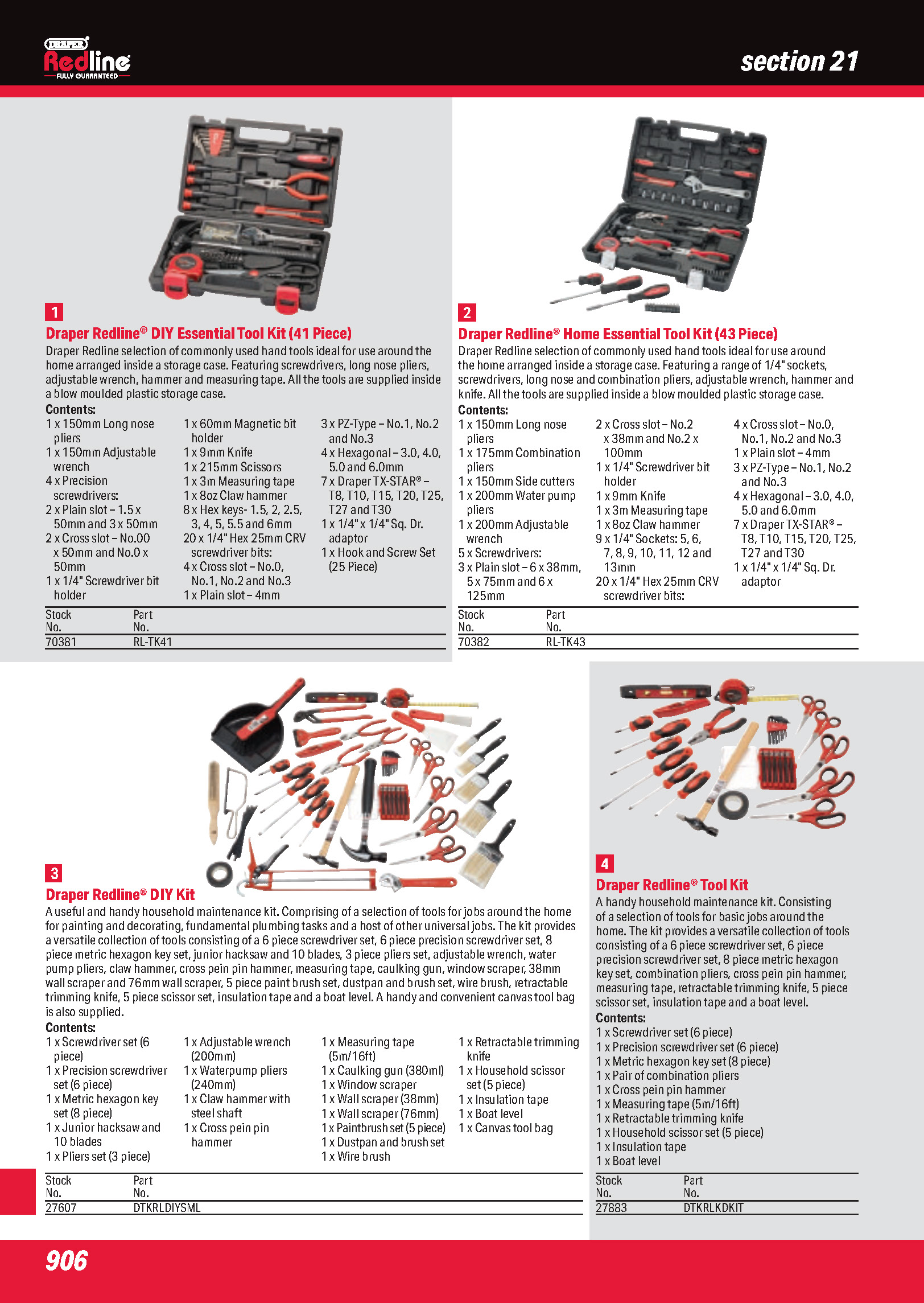 DRAPER Redline FULLY GUARANTEED

section 21

1
Draper Redline® DIY Essential Tool Kit (41 Piece)
Draper Redline selection of commonly used hand tools ideal for use around the home arranged inside a storage case. Featuring screwdrivers, long nose pliers, adjustable wrench, hammer and measuring tape. All the tools are supplied inside a blow moulded plastic storage case.
Contents:
1 x 150mm Long nose pliers
1 x 150mm Adjustable wrench
4 x Precision screwdrivers:
2 x Plain slot – 1.5 x 50mm and 3 x 50mm
2 x Cross slot – No.00 x 50mm and No.0 x 50mm
1 x 1/4" Screwdriver bit holder

1 x 60mm Magnetic bit holder
1 x 9mm Knife
1 x 215mm Scissors
1 x 3m Measuring tape
1 x 8oz Claw hammer
8 x Hex keys- 1.5, 2, 2.5, 3, 4, 5, 5.5 and 6mm
20 x 1/4" Hex 25mm CRV screwdriver bits:
4 x Cross slot – No.0, No.1, No.2 and No.3
1 x Plain slot – 4mm

3 x PZ-Type – No.1, No.2 and No.3
4 x Hexagonal – 3.0, 4.0, 5.0 and 6.0mm
7 x Draper TX-STAR® – T8, T10, T15, T20, T25, T27 and T30
1 x 1/4" x 1/4" Sq. Dr. adaptor
1 x Hook and Screw Set (25 Piece)

| Stock No. | Part No. |
|---|---|
| 70381 | RL-TK41 |

2
Draper Redline® Home Essential Tool Kit (43 Piece)
Draper Redline selection of commonly used hand tools ideal for use around the home arranged inside a storage case. Featuring a range of 1/4" sockets, screwdrivers, long nose and combination pliers, adjustable wrench, hammer and knife. All the tools are supplied inside a blow moulded plastic storage case.
Contents:
1 x 150mm Long nose pliers
1 x 175mm Combination pliers
1 x 150mm Side cutters
1 x 200mm Water pump pliers
1 x 200mm Adjustable wrench
5 x Screwdrivers:
3 x Plain slot – 6 x 38mm, 5 x 75mm and 6 x 125mm

2 x Cross slot – No.2 x 38mm and No.2 x 100mm
1 x 1/4" Screwdriver bit holder
1 x 9mm Knife
1 x 3m Measuring tape
1 x 8oz Claw hammer
9 x 1/4" Sockets: 5, 6, 7, 8, 9, 10, 11, 12 and 13mm
20 x 1/4" Hex 25mm CRV screwdriver bits:

4 x Cross slot – No.0, No.1, No.2 and No.3
1 x Plain slot – 4mm
3 x PZ-Type – No.1, No.2 and No.3
4 x Hexagonal – 3.0, 4.0, 5.0 and 6.0mm
7 x Draper TX-STAR® – T8, T10, T15, T20, T25, T27 and T30
1 x 1/4" x 1/4" Sq. Dr. adaptor

| Stock No. | Part No. |
|---|---|
| 70382 | RL-TK43 |

3
Draper Redline® DIY Kit
A useful and handy household maintenance kit. Comprising of a selection of tools for jobs around the home for painting and decorating, fundamental plumbing tasks and a host of other universal jobs. The kit provides a versatile collection of tools consisting of a 6 piece screwdriver set, 6 piece precision screwdriver set, 8 piece metric hexagon key set, junior hacksaw and 10 blades, 3 piece pliers set, adjustable wrench, water pump pliers, claw hammer, cross pein pin hammer, measuring tape, caulking gun, window scraper, 38mm wall scraper and 76mm wall scraper, 5 piece paint brush set, dustpan and brush set, wire brush, retractable trimming knife, 5 piece scissor set, insulation tape and a boat level. A handy and convenient canvas tool bag is also supplied.
Contents:
1 x Screwdriver set (6 piece)
1 x Precision screwdriver set (6 piece)
1 x Metric hexagon key set (8 piece)
1 x Junior hacksaw and 10 blades
1 x Pliers set (3 piece)

1 x Adjustable wrench (200mm)
1 x Waterpump pliers (240mm)
1 x Claw hammer with steel shaft
1 x Cross pein pin hammer

1 x Measuring tape (5m/16ft)
1 x Caulking gun (380ml)
1 x Window scraper
1 x Wall scraper (38mm)
1 x Wall scraper (76mm)
1 x Paintbrush set (5 piece)
1 x Dustpan and brush set
1 x Wire brush

1 x Retractable trimming knife
1 x Household scissor set (5 piece)
1 x Insulation tape
1 x Boat level
1 x Canvas tool bag

| Stock No. | Part No. |
|---|---|
| 27607 | DTKRLDIYSML |

4
Draper Redline® Tool Kit
A handy household maintenance kit. Consisting of a selection of tools for basic jobs around the home. The kit provides a versatile collection of tools consisting of a 6 piece screwdriver set, 6 piece precision screwdriver set, 8 piece metric hexagon key set, combination pliers, cross pein pin hammer, measuring tape, retractable trimming knife, 5 piece scissor set, insulation tape and a boat level.
Contents:
1 x Screwdriver set (6 piece)
1 x Precision screwdriver set (6 piece)
1 x Metric hexagon key set (8 piece)
1 x Pair of combination pliers
1 x Cross pein pin hammer
1 x Measuring tape (5m/16ft)
1 x Retractable trimming knife
1 x Household scissor set (5 piece)
1 x Insulation tape
1 x Boat level

| Stock No. | Part No. |
|---|---|
| 27883 | DTKRLKDKIT |

906