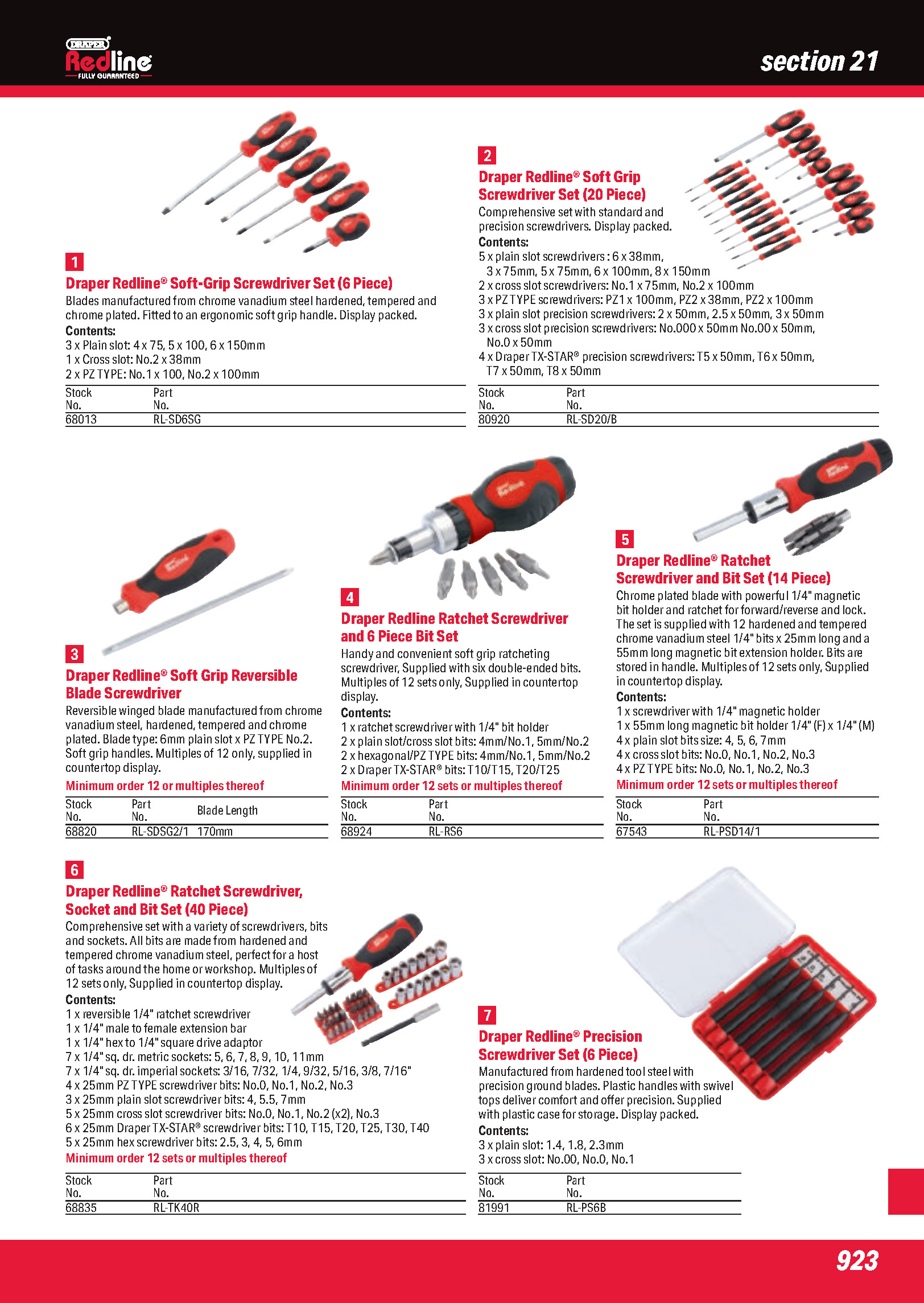 DRAPER Redline FULLY GUARANTEED

section 21

1

Draper Redline® Soft-Grip Screwdriver Set (6 Piece)

Blades manufactured from chrome vanadium steel hardened, tempered and chrome plated. Fitted to an ergonomic soft grip handle. Display packed.

Contents:
3 x Plain slot: 4 x 75, 5 x 100, 6 x 150mm
1 x Cross slot: No.2 x 38mm
2 x PZ TYPE: No.1 x 100, No.2 x 100mm

| Stock No. | Part No. |
|---|---|
| 68013 | RL-SD6SG |

2

Draper Redline® Soft Grip Screwdriver Set (20 Piece)

Comprehensive set with standard and precision screwdrivers. Display packed.

Contents:
5 x plain slot screwdrivers : 6 x 38mm, 3 x 75mm, 5 x 75mm, 6 x 100mm, 8 x 150mm
2 x cross slot screwdrivers: No.1 x 75mm, No.2 x 100mm
3 x PZ TYPE screwdrivers: PZ1 x 100mm, PZ2 x 38mm, PZ2 x 100mm
3 x plain slot precision screwdrivers: 2 x 50mm, 2.5 x 50mm, 3 x 50mm
3 x cross slot precision screwdrivers: No.000 x 50mm No.00 x 50mm, No.0 x 50mm
4 x Draper TX-STAR® precision screwdrivers: T5 x 50mm, T6 x 50mm, T7 x 50mm, T8 x 50mm

| Stock No. | Part No. |
|---|---|
| 80920 | RL-SD20/B |

3

Draper Redline® Soft Grip Reversible Blade Screwdriver

Reversible winged blade manufactured from chrome vanadium steel, hardened, tempered and chrome plated. Blade type: 6mm plain slot x PZ TYPE No.2. Soft grip handles. Multiples of 12 only, supplied in countertop display.

Minimum order 12 or multiples thereof

| Stock No. | Part No. | Blade Length |
|---|---|---|
| 68820 | RL-SDSG2/1 | 170mm |

4

Draper Redline Ratchet Screwdriver and 6 Piece Bit Set

Handy and convenient soft grip ratcheting screwdriver, Supplied with six double-ended bits. Multiples of 12 sets only, Supplied in countertop display.

Contents:
1 x ratchet screwdriver with 1/4" bit holder
2 x plain slot/cross slot bits: 4mm/No.1, 5mm/No.2
2 x hexagonal/PZ TYPE bits: 4mm/No.1, 5mm/No.2
2 x Draper TX-STAR® bits: T10/T15, T20/T25

Minimum order 12 sets or multiples thereof

| Stock No. | Part No. |
|---|---|
| 68924 | RL-RS6 |

5

Draper Redline® Ratchet Screwdriver and Bit Set (14 Piece)

Chrome plated blade with powerful 1/4" magnetic bit holder and ratchet for forward/reverse and lock. The set is supplied with 12 hardened and tempered chrome vanadium steel 1/4" bits x 25mm long and a 55mm long magnetic bit extension holder. Bits are stored in handle. Multiples of 12 sets only, Supplied in countertop display.

Contents:
1 x screwdriver with 1/4" magnetic holder
1 x 55mm long magnetic bit holder 1/4" (F) x 1/4" (M)
4 x plain slot bits size: 4, 5, 6, 7mm
4 x cross slot bits: No.0, No.1, No.2, No.3
4 x PZ TYPE bits: No.0, No.1, No.2, No.3

Minimum order 12 sets or multiples thereof

| Stock No. | Part No. |
|---|---|
| 67543 | RL-PSD14/1 |

6

Draper Redline® Ratchet Screwdriver, Socket and Bit Set (40 Piece)

Comprehensive set with a variety of screwdrivers, bits and sockets. All bits are made from hardened and tempered chrome vanadium steel, perfect for a host of tasks around the home or workshop. Multiples of 12 sets only, Supplied in countertop display.

Contents:
1 x reversible 1/4" ratchet screwdriver
1 x 1/4" male to female extension bar
1 x 1/4" hex to 1/4" square drive adaptor
7 x 1/4" sq. dr. metric sockets: 5, 6, 7, 8, 9, 10, 11mm
7 x 1/4" sq. dr. imperial sockets: 3/16, 7/32, 1/4, 9/32, 5/16, 3/8, 7/16"
4 x 25mm PZ TYPE screwdriver bits: No.0, No.1, No.2, No.3
3 x 25mm plain slot screwdriver bits: 4, 5.5, 7mm
5 x 25mm cross slot screwdriver bits: No.0, No.1, No.2 (x2), No.3
6 x 25mm Draper TX-STAR® screwdriver bits: T10, T15, T20, T25, T30, T40
5 x 25mm hex screwdriver bits: 2.5, 3, 4, 5, 6mm

Minimum order 12 sets or multiples thereof

| Stock No. | Part No. |
|---|---|
| 68835 | RL-TK40R |

7

Draper Redline® Precision Screwdriver Set (6 Piece)

Manufactured from hardened tool steel with precision ground blades. Plastic handles with swivel tops deliver comfort and offer precision. Supplied with plastic case for storage. Display packed.

Contents:
3 x plain slot: 1.4, 1.8, 2.3mm
3 x cross slot: No.00, No.0, No.1

| Stock No. | Part No. |
|---|---|
| 81991 | RL-PS6B |

923